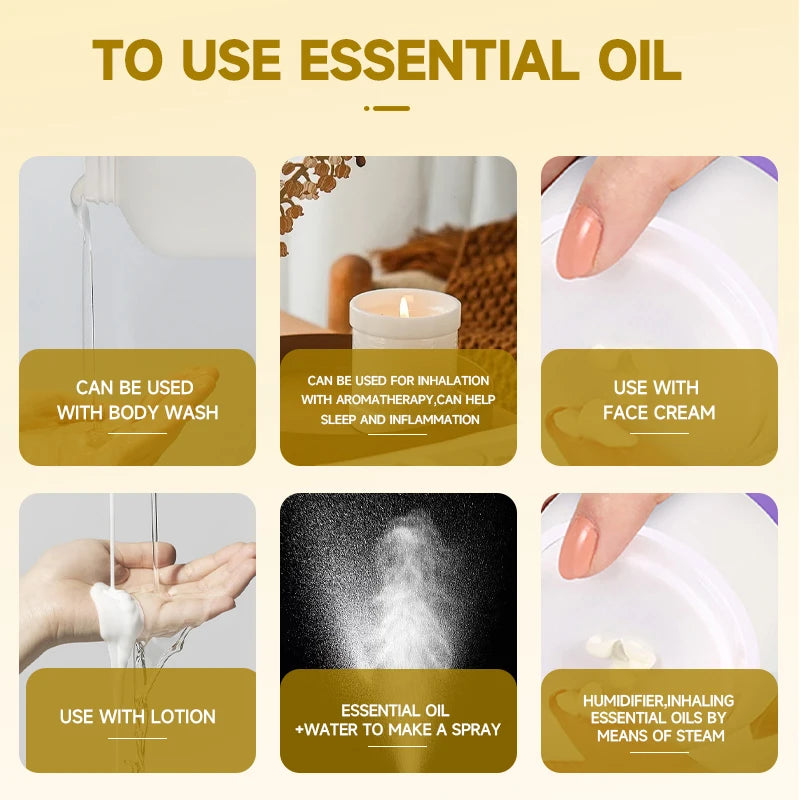 TO USE ESSENTIAL OIL

CAN BE USED WITH BODY WASH

CAN BE USED FOR INHALATION WITH AROMATHERAPY,CAN HELP SLEEP AND INFLAMMATION

USE WITH FACE CREAM

USE WITH LOTION

ESSENTIAL OIL +WATER TO MAKE A SPRAY

HUMIDIFIER,INHALING ESSENTIAL OILS BY MEANS OF STEAM